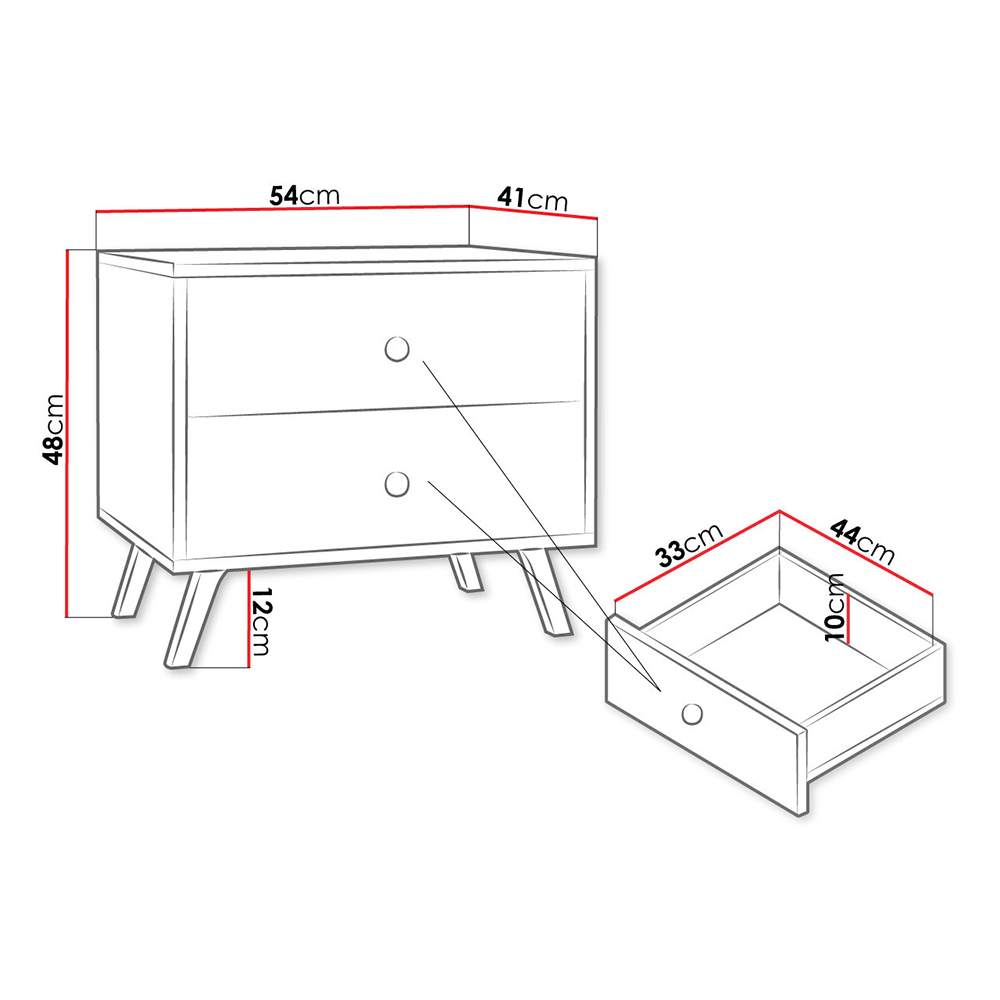 54cm
41cm
48cm
12cm
33cm
44cm
10cm